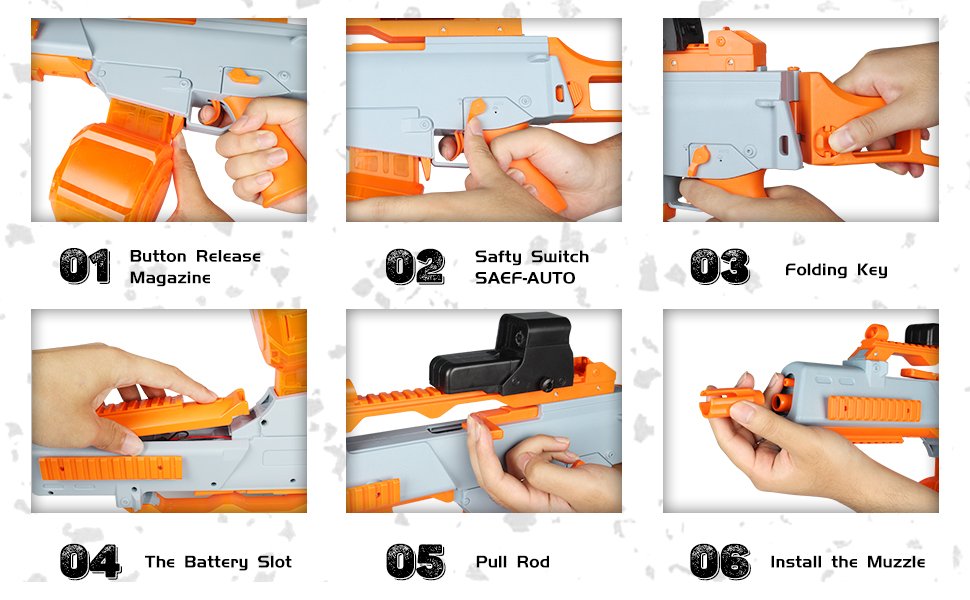 01 Button Release Magazine

02 Safty Switch SAEF-AUTO

03 Folding Key

04 The Battery Slot

05 Pull Rod

06 Install the Muzzle